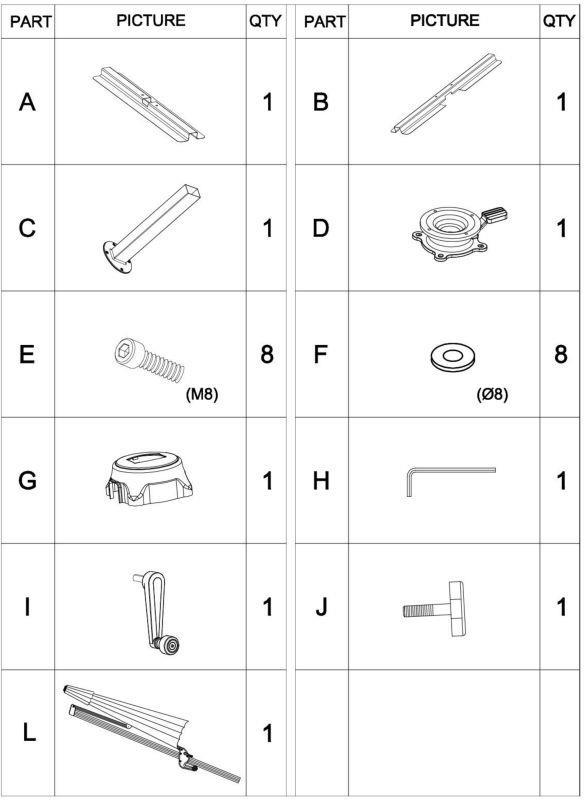 | PART | PICTURE | QTY | PART | PICTURE | QTY |
|---|---|---|---|---|---|
| A | | 1 | B | | 1 |
| C | | 1 | D | | 1 |
| E | (M8) | 8 | F | (Ø8) | 8 |
| G | | 1 | H | | 1 |
| I | | 1 | J | | 1 |
| L | | 1 | | | |